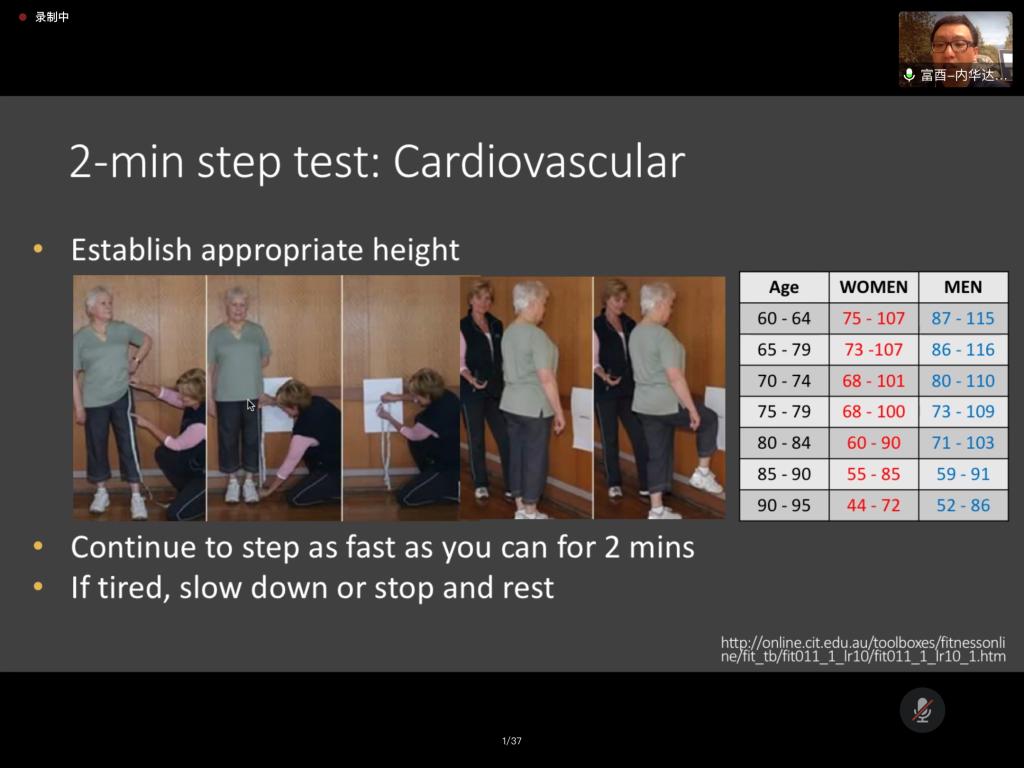 录制中

富酉–内华达...

2-min step test: Cardiovascular

• Establish appropriate height

| Age | WOMEN | MEN |
|---|---|---|
| 60 - 64 | 75 - 107 | 87 - 115 |
| 65 - 79 | 73 -107 | 86 - 116 |
| 70 - 74 | 68 - 101 | 80 - 110 |
| 75 - 79 | 68 - 100 | 73 - 109 |
| 80 - 84 | 60 - 90 | 71 - 103 |
| 85 - 90 | 55 - 85 | 59 - 91 |
| 90 - 95 | 44 - 72 | 52 - 86 |

• Continue to step as fast as you can for 2 mins
• If tired, slow down or stop and rest

http://online.cit.edu.au/toolboxes/fitnessonline/fit_tb/fit011_1_lr10/fit011_1_lr10_1.htm

1/37